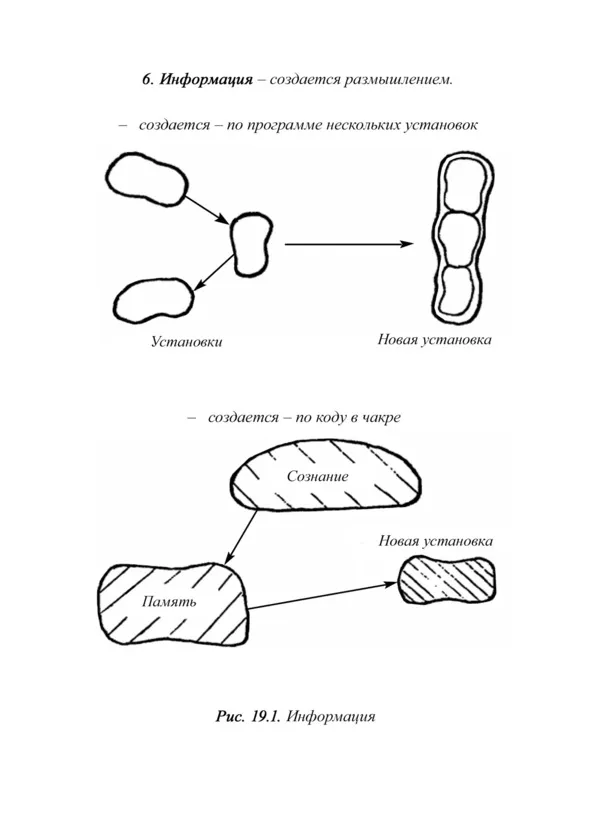 6. Информация – создается размышлением.

– создается – по программе нескольких установок

Установки

Новая установка

– создается – по коду в чакре

Сознание

Новая установка

Память

Рис. 19.1. Информация