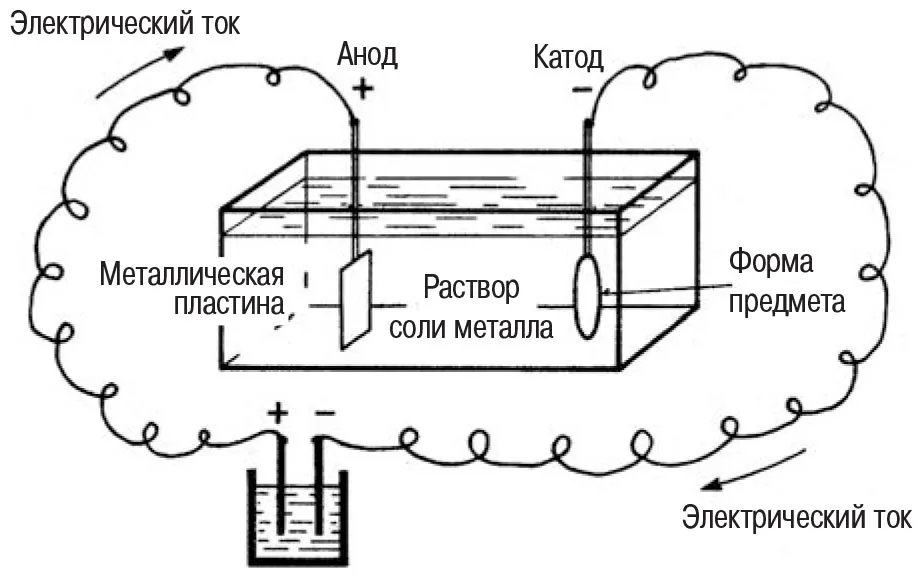 Электрический ток

Анод
+

Катод
−

Металлическая пластина

Раствор соли металла

Форма предмета

+ −

Электрический ток