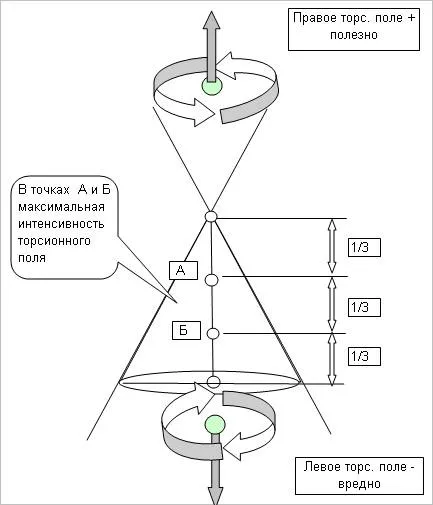 Правое торс. поле + полезно

В точках А и Б максимальная интенсивность торсионного поля

А

Б

1/3

1/3

1/3

Левое торс. поле - вредно