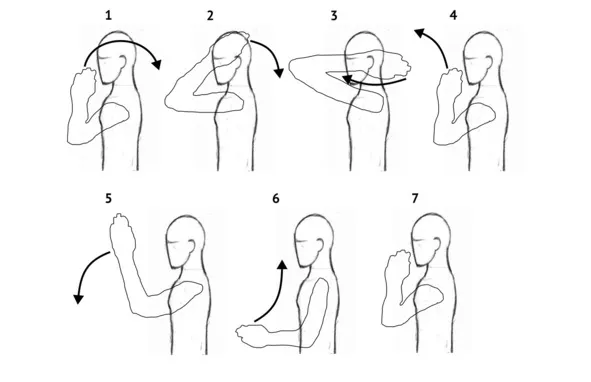 1
2
3
4
5
6
7